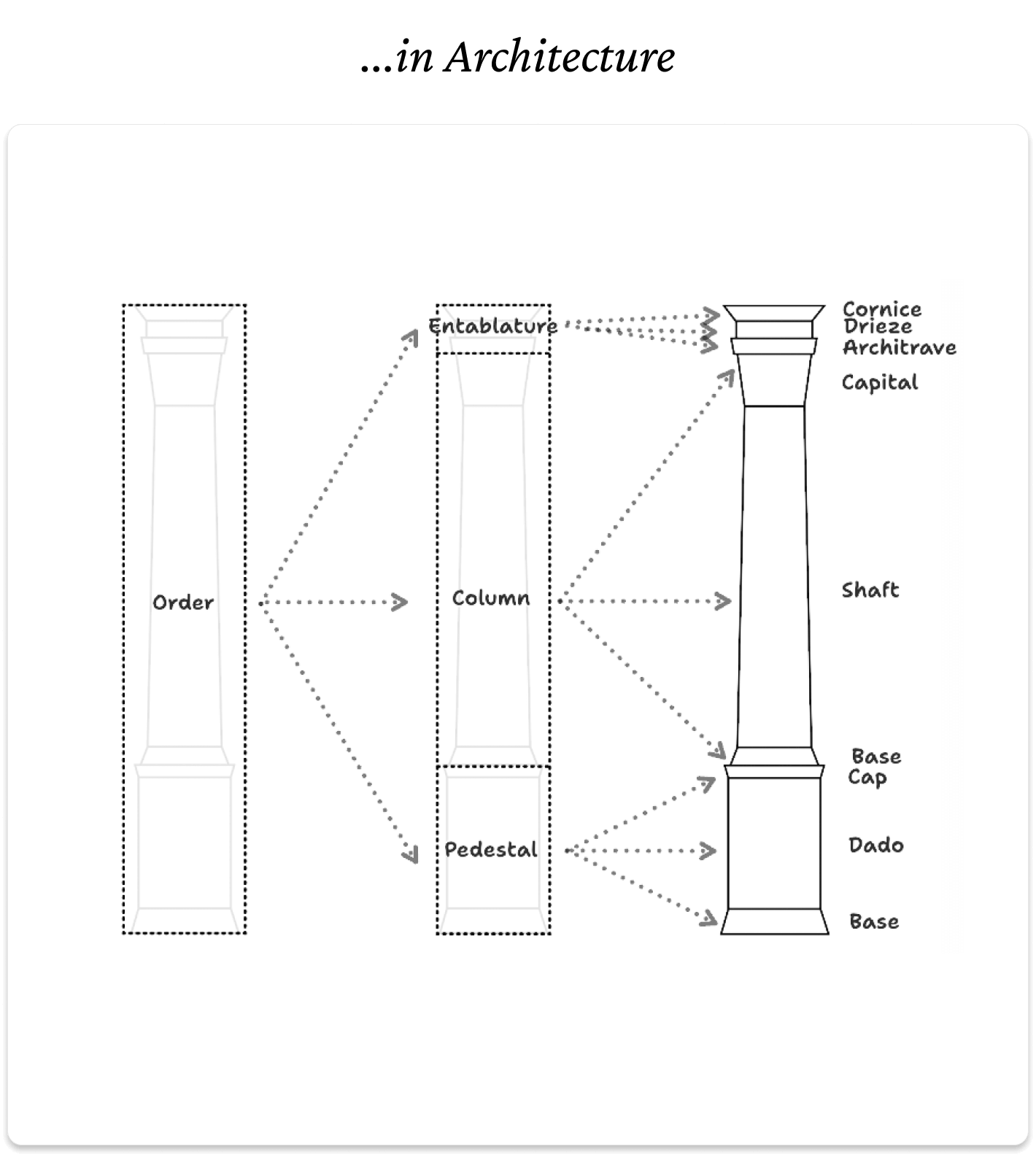 ...in Architecture

Order

Entablature

Column

Pedestal

Cornice
Drieze
Architrave
Capital

Shaft

Base
Cap

Dado

Base